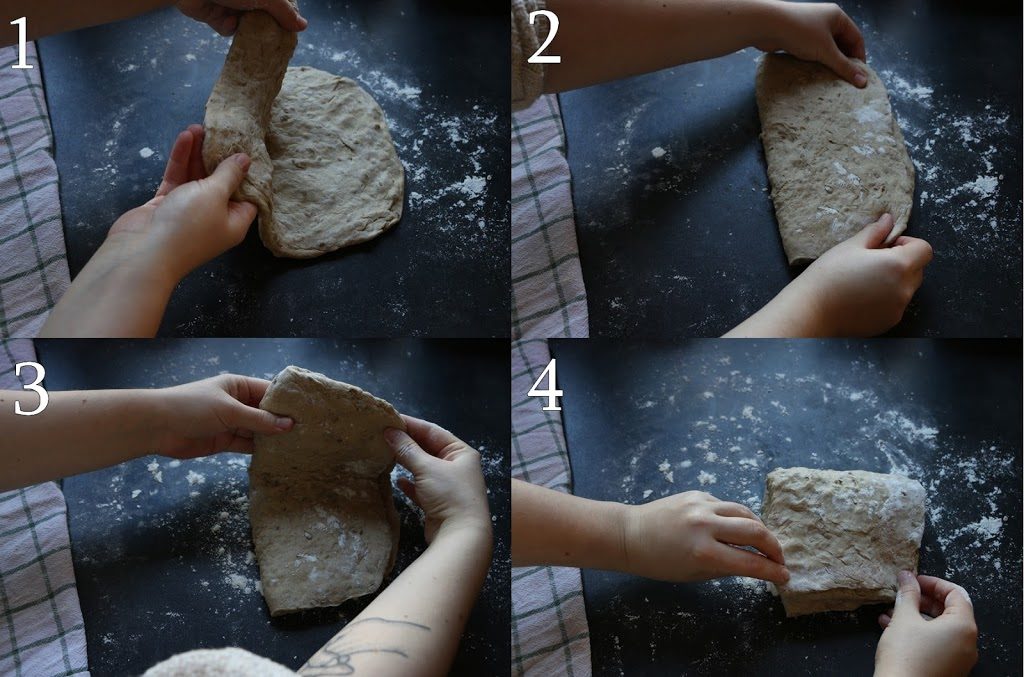 1

2

3

4